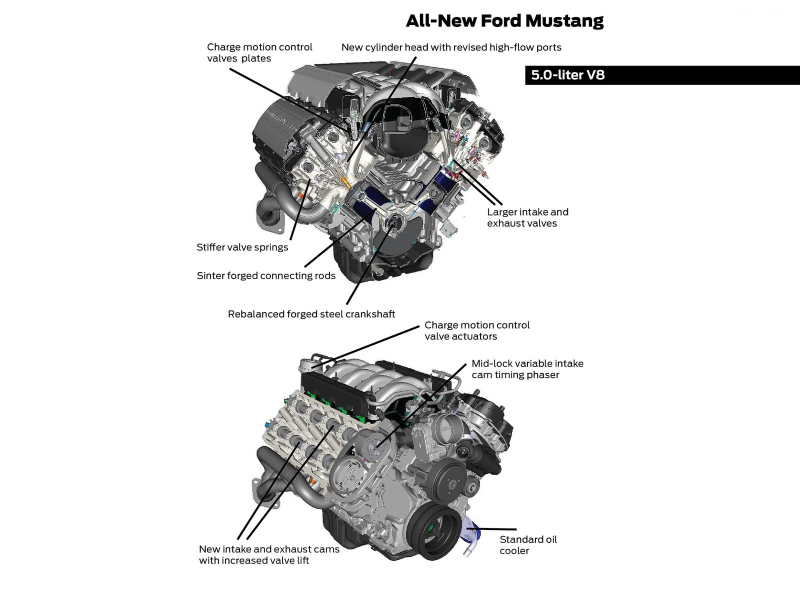 All-New Ford Mustang

5.0-liter V8

Charge motion control valves plates

New cylinder head with revised high-flow ports

Larger intake and exhaust valves

Stiffer valve springs

Sinter forged connecting rods

Rebalanced forged steel crankshaft

Charge motion control valve actuators

Mid-lock variable intake cam timing phaser

New intake and exhaust cams with increased valve lift

Standard oil cooler